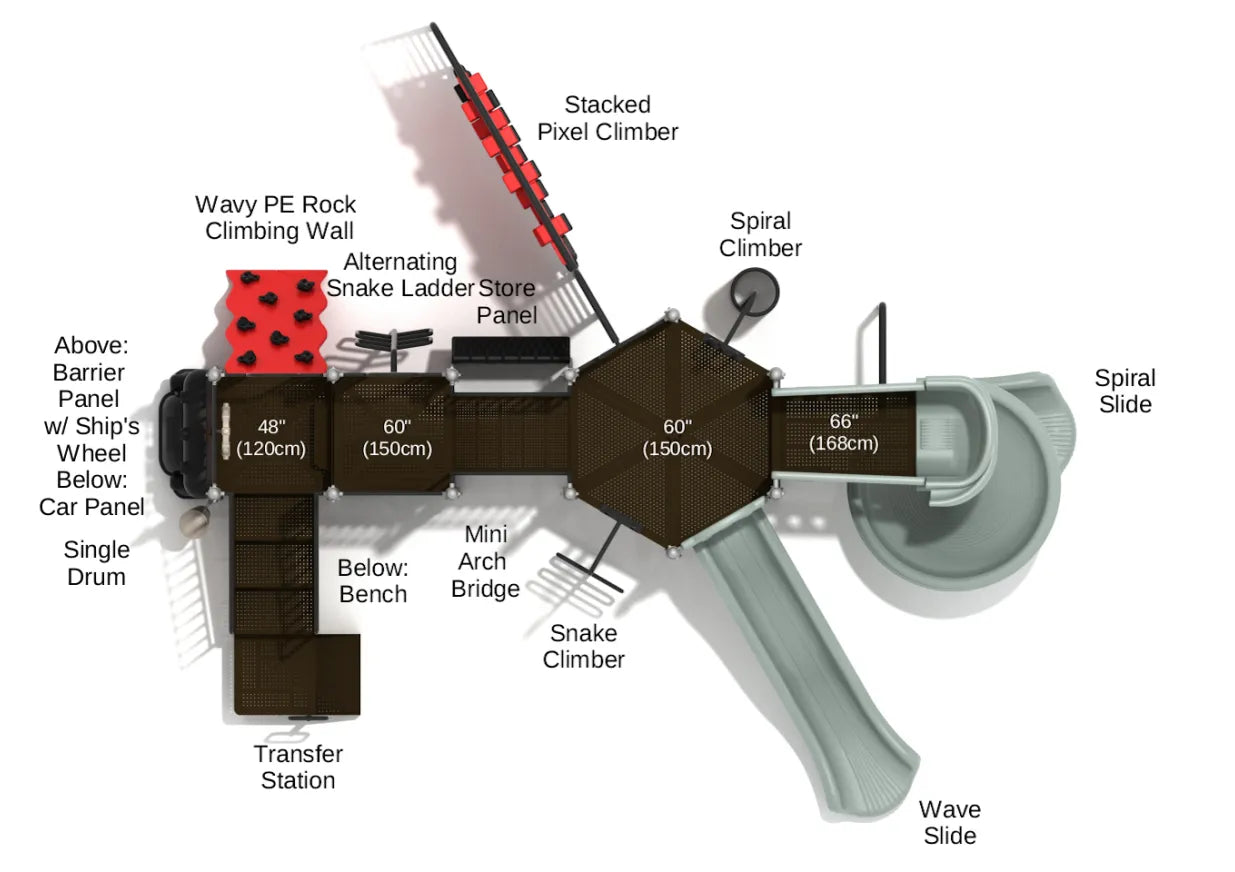 Stacked Pixel Climber

Wavy PE Rock Climbing Wall

Alternating Snake Ladder

Store Panel

Spiral Climber

Spiral Slide

Above: Barrier Panel w/ Ship's Wheel Below: Car Panel

48" (120cm)

60" (150cm)

60" (150cm)

66" (168cm)

Single Drum

Below: Bench

Mini Arch Bridge

Snake Climber

Transfer Station

Wave Slide