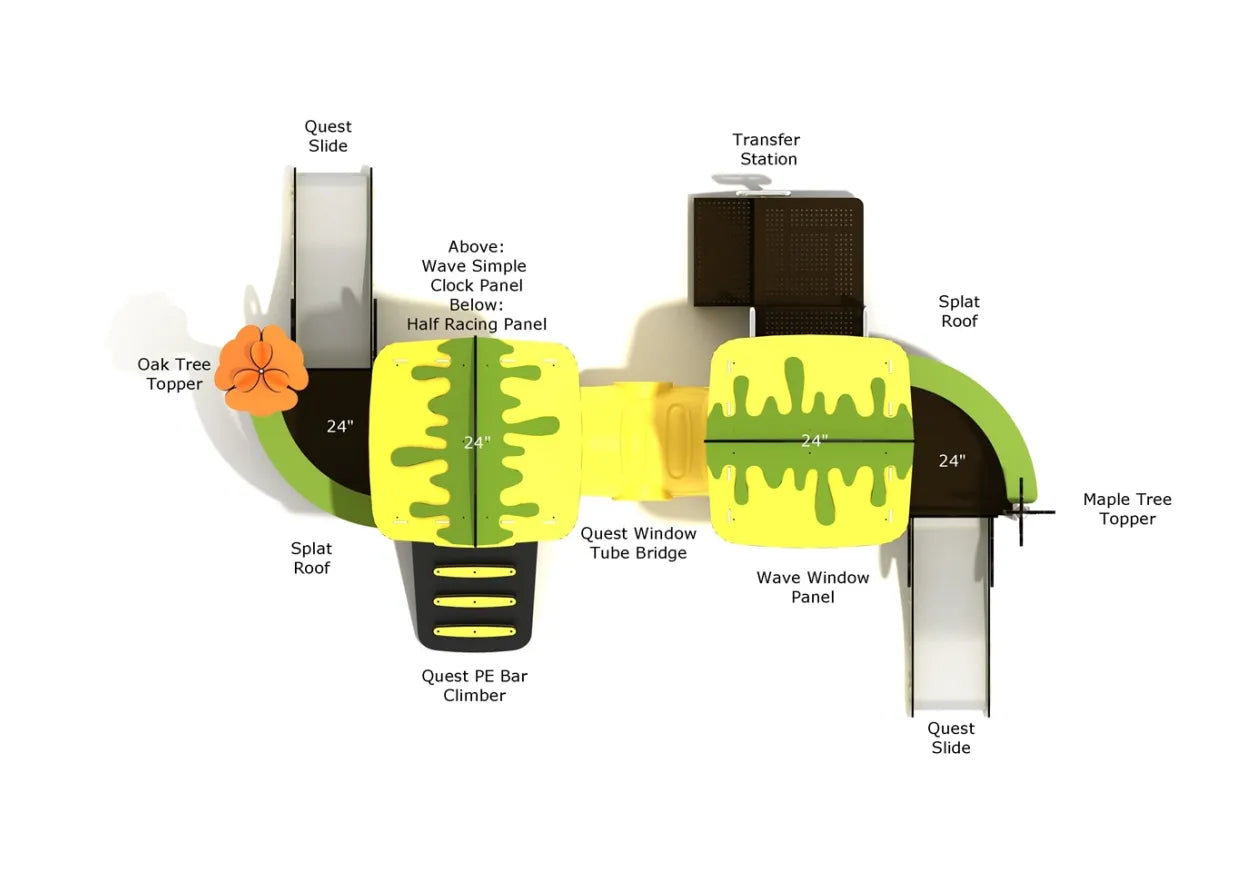 Quest Slide

Transfer Station

Above: Wave Simple Clock Panel Below: Half Racing Panel

Splat Roof

Oak Tree Topper

24"

24"

24"

24"

Maple Tree Topper

Splat Roof

Quest Window Tube Bridge

Wave Window Panel

Quest PE Bar Climber

Quest Slide